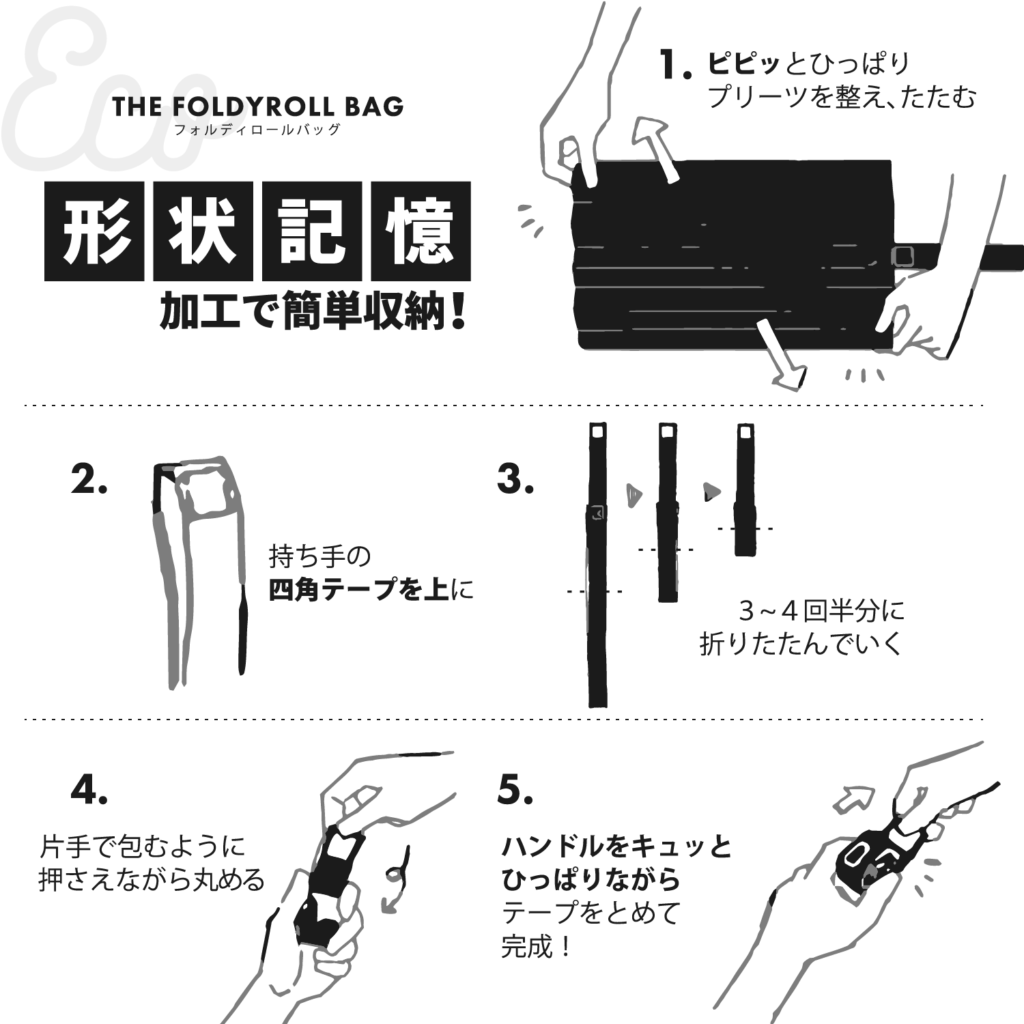 Eco

THE FOLDYROLL BAG
フォルディロールバッグ

形状記憶
加工で簡単収納！

1. ピピッとひっぱり
プリーツを整え、たたむ

2.
持ち手の
四角テープを上に

3.
3～4回半分に
折りたたんでいく

4.
片手で包むように
押さえながら丸める

5.
ハンドルをキュッと
ひっぱりながら
テープをとめて
完成！