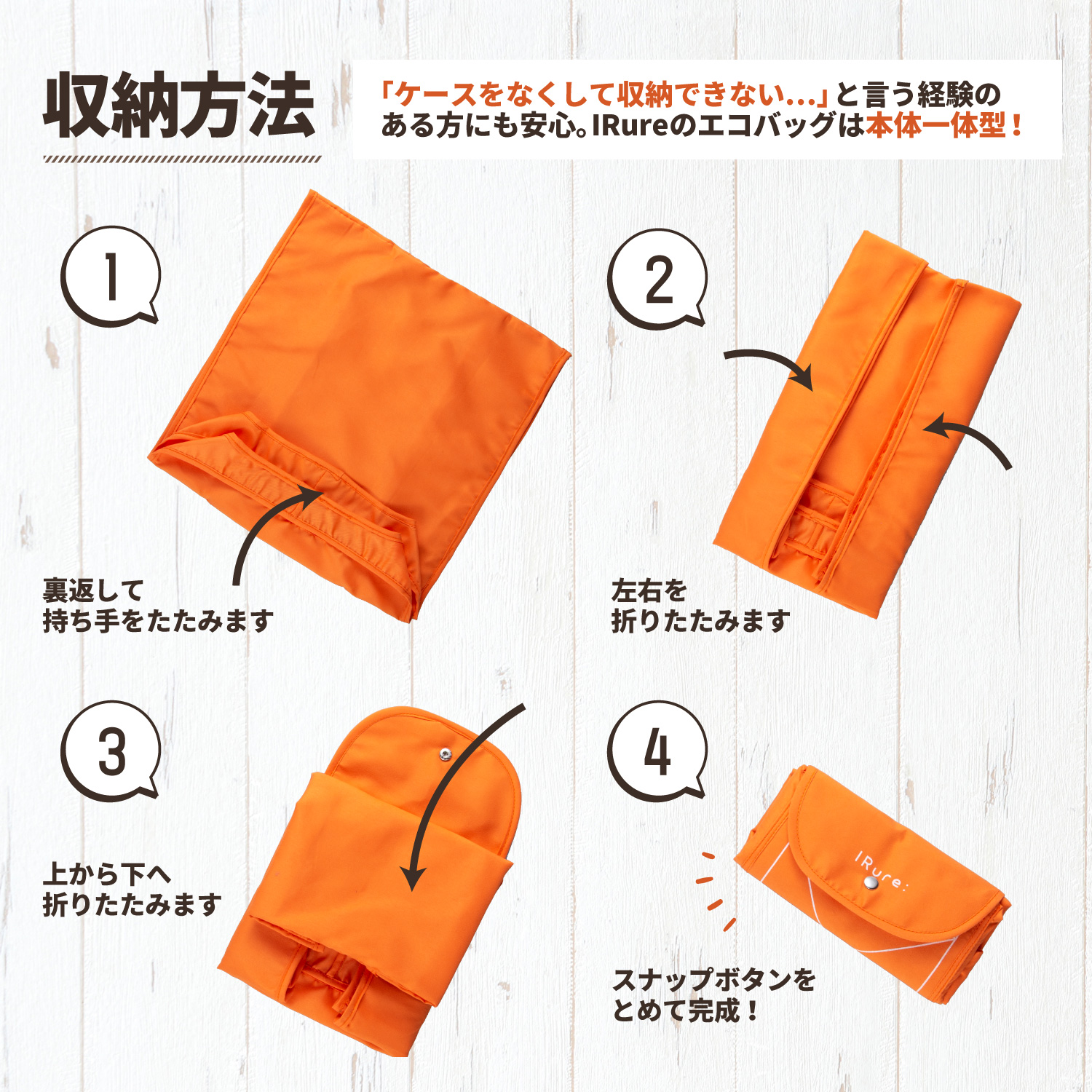 収納方法

「ケースをなくして収納できない...」と言う経験のある方にも安心。IRureのエコバッグは本体一体型！

1

裏返して
持ち手をたたみます

2

左右を
折りたたみます

3

上から下へ
折りたたみます

4

IRure:

スナップボタンを
とめて完成！